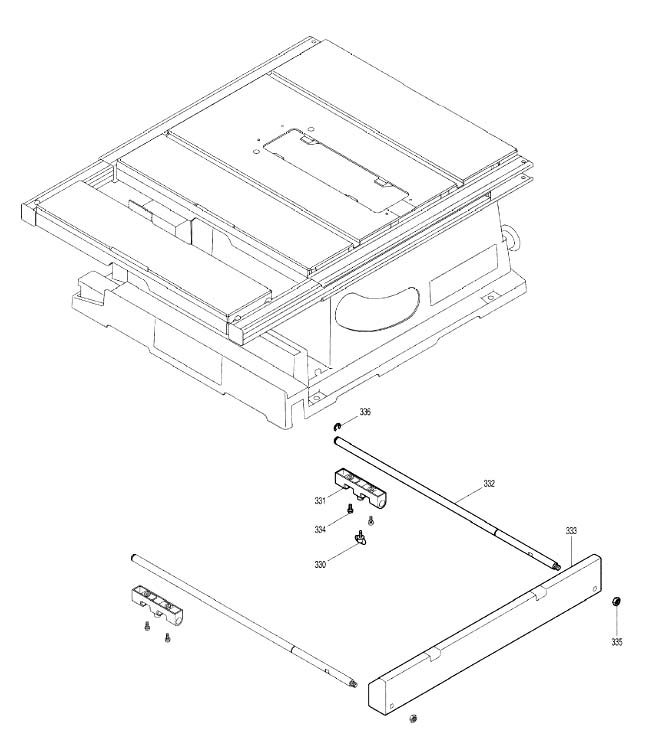 336
332
331
334
330
333
335